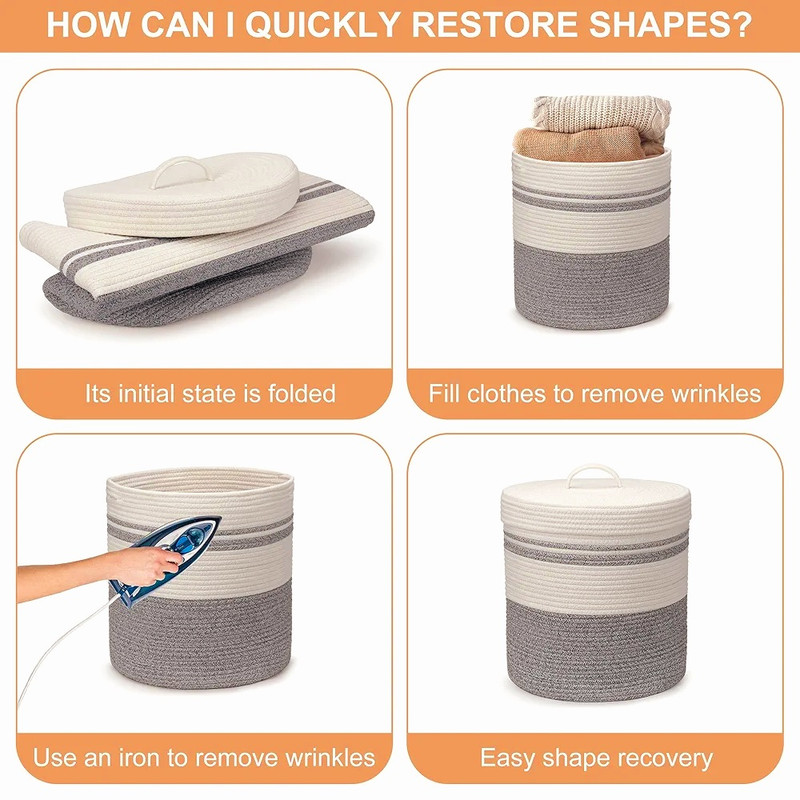 HOW CAN I QUICKLY RESTORE SHAPES?

Its initial state is folded

Fill clothes to remove wrinkles

Use an iron to remove wrinkles

Easy shape recovery